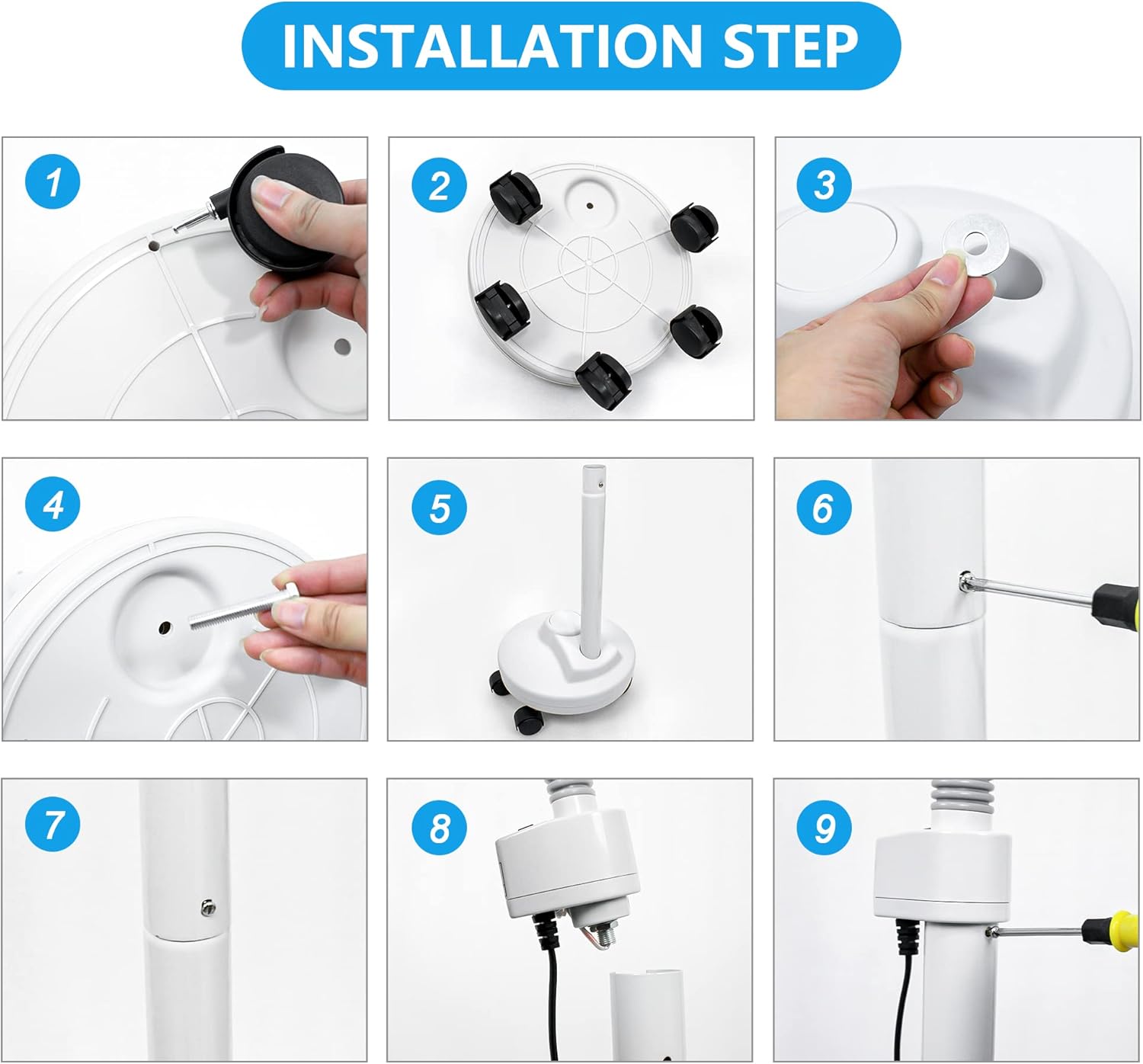 INSTALLATION STEP

1

2

3

4

5

6

7

8

9